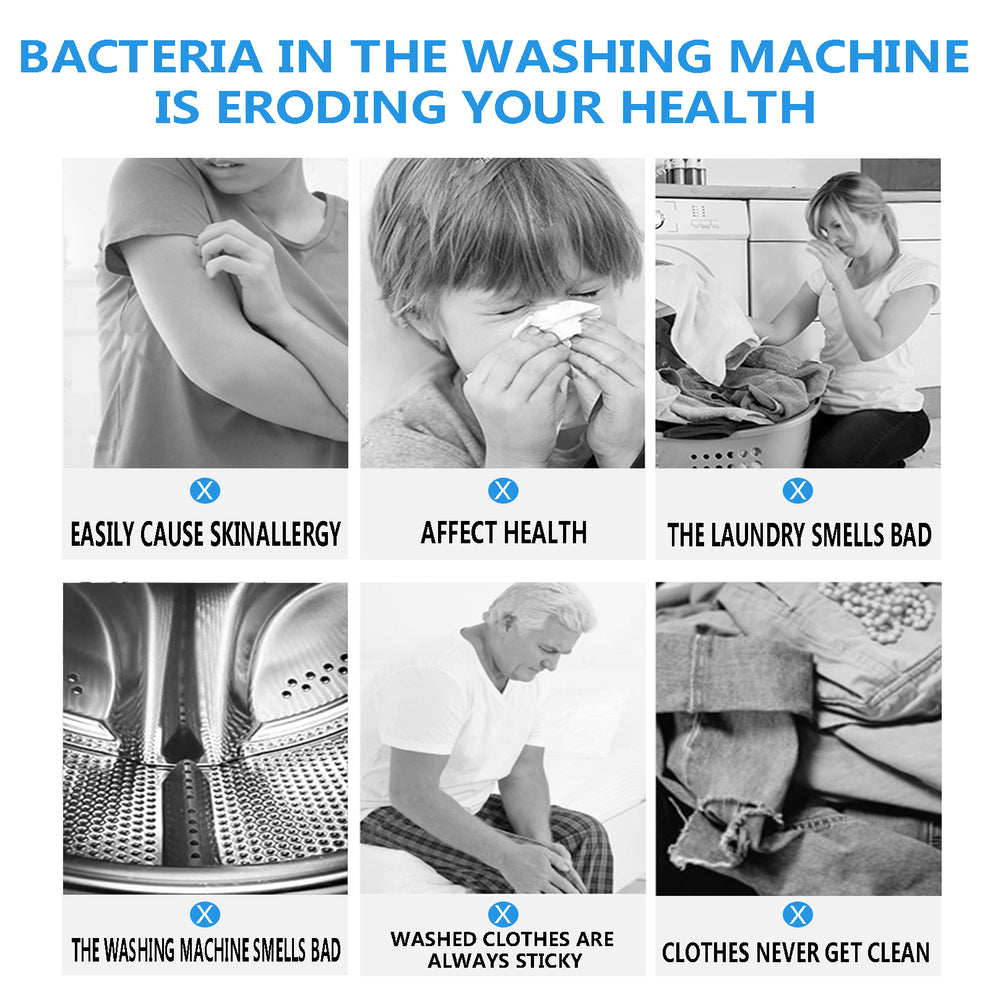 BACTERIA IN THE WASHING MACHINE IS ERODING YOUR HEALTH

X
EASILY CAUSE SKINALLERGY

X
AFFECT HEALTH

X
THE LAUNDRY SMELLS BAD

X
THE WASHING MACHINE SMELLS BAD

X
WASHED CLOTHES ARE ALWAYS STICKY

X
CLOTHES NEVER GET CLEAN