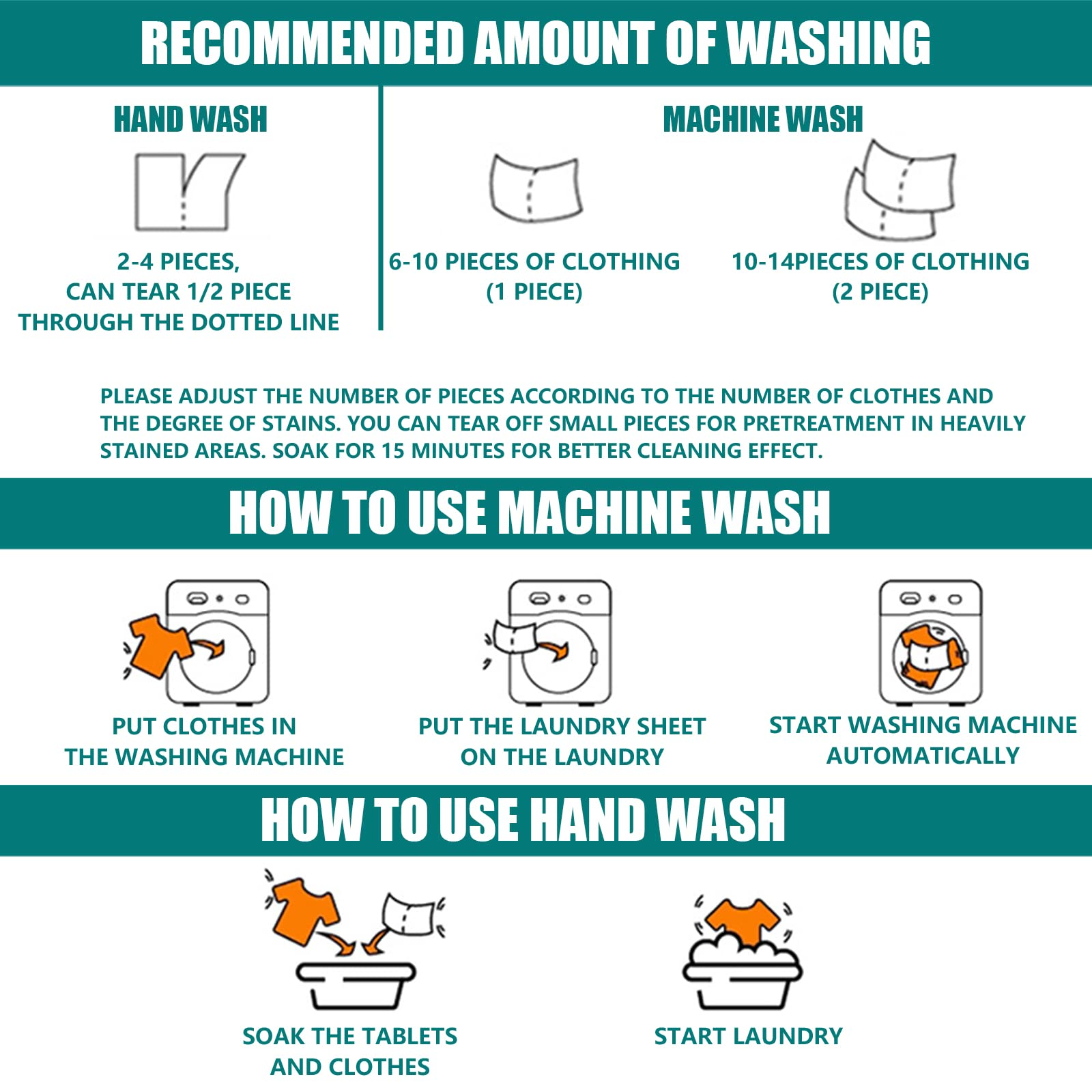 RECOMMENDED AMOUNT OF WASHING

HAND WASH

2-4 PIECES,
CAN TEAR 1/2 PIECE
THROUGH THE DOTTED LINE

MACHINE WASH

6-10 PIECES OF CLOTHING
(1 PIECE)

10-14PIECES OF CLOTHING
(2 PIECE)

PLEASE ADJUST THE NUMBER OF PIECES ACCORDING TO THE NUMBER OF CLOTHES AND THE DEGREE OF STAINS. YOU CAN TEAR OFF SMALL PIECES FOR PRETREATMENT IN HEAVILY STAINED AREAS. SOAK FOR 15 MINUTES FOR BETTER CLEANING EFFECT.

HOW TO USE MACHINE WASH

PUT CLOTHES IN
THE WASHING MACHINE

PUT THE LAUNDRY SHEET
ON THE LAUNDRY

START WASHING MACHINE
AUTOMATICALLY

HOW TO USE HAND WASH

SOAK THE TABLETS
AND CLOTHES

START LAUNDRY